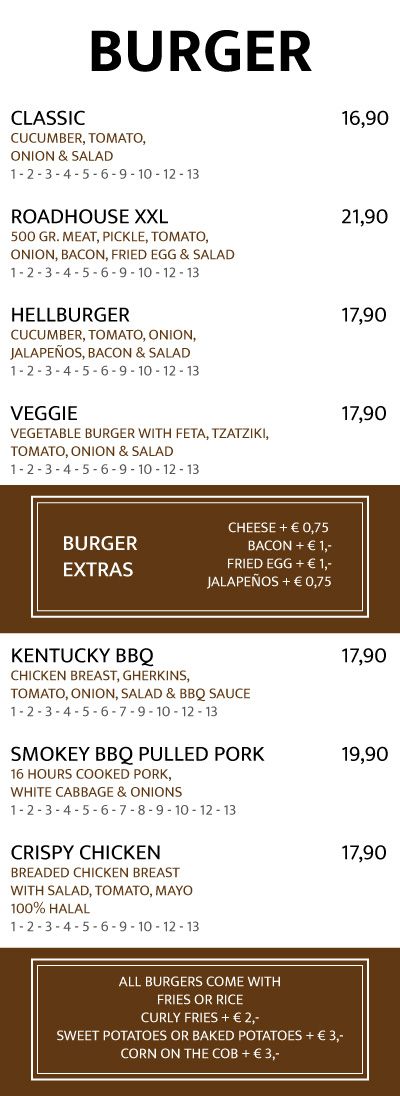 BURGER

CLASSIC
16,90
CUCUMBER, TOMATO, ONION & SALAD
1 - 2 - 3 - 4 - 5 - 6 - 9 - 10 - 12 - 13

ROADHOUSE XXL
21,90
500 GR. MEAT, PICKLE, TOMATO, ONION, BACON, FRIED EGG & SALAD
1 - 2 - 3 - 4 - 5 - 6 - 9 - 10 - 12 - 13

HELLBURGER
17,90
CUCUMBER, TOMATO, ONION, JALAPEÑOS, BACON & SALAD
1 - 2 - 3 - 4 - 5 - 6 - 9 - 10 - 12 - 13

VEGGIE
17,90
VEGETABLE BURGER WITH FETA, TZATZIKI, TOMATO, ONION & SALAD
1 - 2 - 3 - 4 - 5 - 6 - 9 - 10 - 12 - 13

BURGER EXTRAS

CHEESE + € 0,75
BACON + € 1,-
FRIED EGG + € 1,-
JALAPEÑOS + € 0,75

KENTUCKY BBQ
17,90
CHICKEN BREAST, GHERKINS, TOMATO, ONION, SALAD & BBQ SAUCE
1 - 2 - 3 - 4 - 5 - 6 - 7 - 9 - 10 - 12 - 13

SMOKEY BBQ PULLED PORK
19,90
16 HOURS COOKED PORK, WHITE CABBAGE & ONIONS
1 - 2 - 3 - 4 - 5 - 6 - 7 - 8 - 9 - 10 - 12 - 13

CRISPY CHICKEN
17,90
BREADED CHICKEN BREAST WITH SALAD, TOMATO, MAYO
100% HALAL
1 - 2 - 3 - 4 - 5 - 6 - 9 - 10 - 12 - 13

ALL BURGERS COME WITH
FRIES OR RICE
CURLY FRIES + € 2,-
SWEET POTATOES OR BAKED POTATOES + € 3,-
CORN ON THE COB + € 3,-