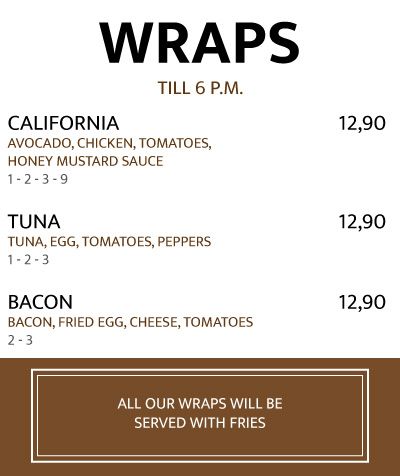 WRAPS

TILL 6 P.M.

CALIFORNIA
12,90
AVOCADO, CHICKEN, TOMATOES, HONEY MUSTARD SAUCE
1 - 2 - 3 - 9

TUNA
12,90
TUNA, EGG, TOMATOES, PEPPERS
1 - 2 - 3

BACON
12,90
BACON, FRIED EGG, CHEESE, TOMATOES
2 - 3

ALL OUR WRAPS WILL BE SERVED WITH FRIES